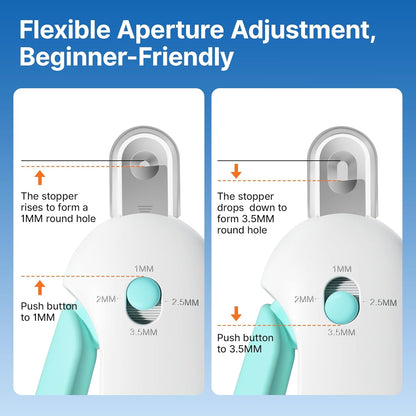 Flexible Aperture Adjustment, Beginner-Friendly

The stopper rises to form a 1MM round hole

1MM

2MM

2.5MM

3.5MM

Push button to 1MM

The stopper drops down to form 3.5MM round hole

1MM

2MM

2.5MM

3.5MM

Push button to 3.5MM