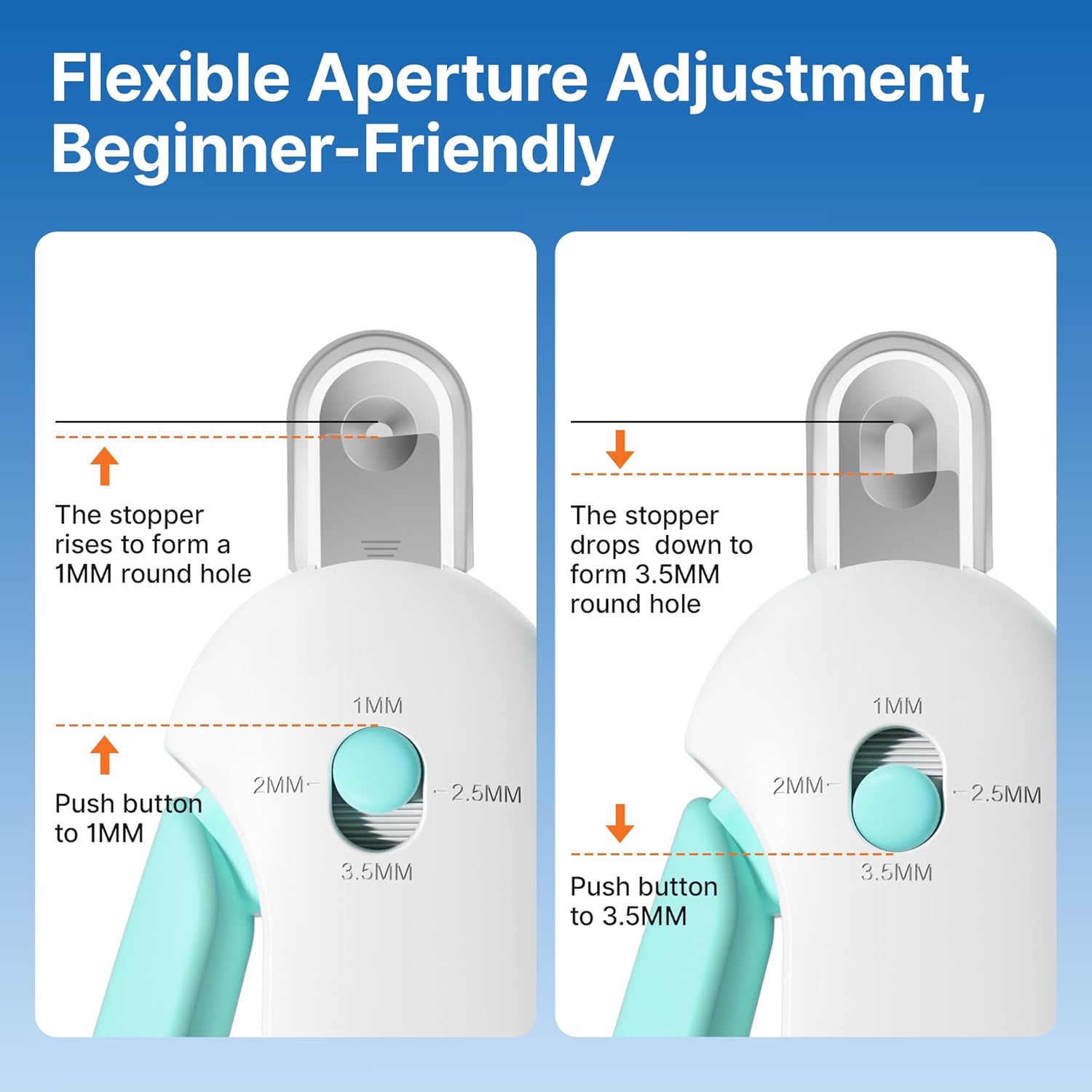 Flexible Aperture Adjustment, Beginner-Friendly

The stopper rises to form a 1MM round hole

1MM

2MM

2.5MM

3.5MM

Push button to 1MM

The stopper drops  down to form 3.5MM round hole

1MM

2MM

2.5MM

3.5MM

Push button to 3.5MM