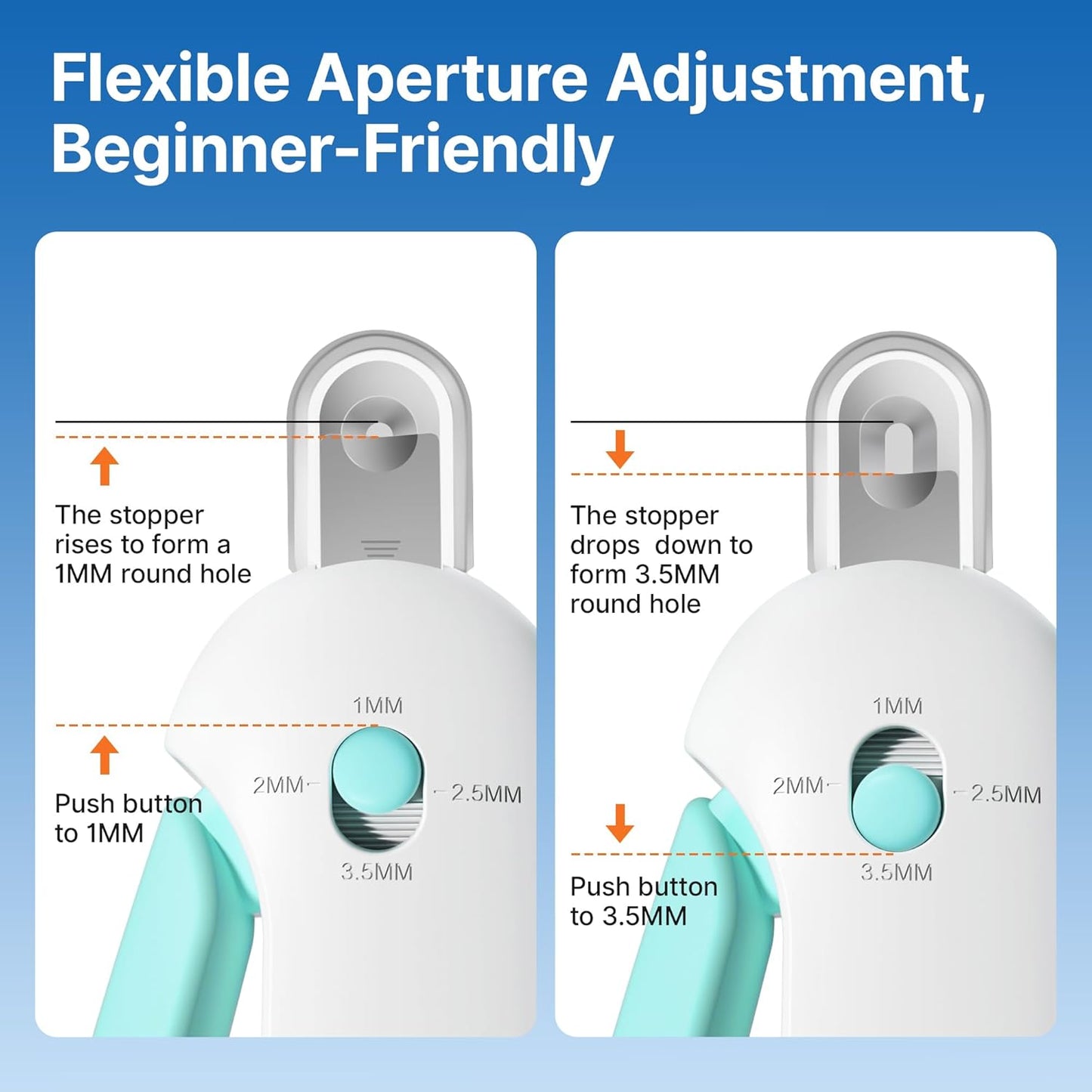 Flexible Aperture Adjustment, Beginner-Friendly

The stopper rises to form a 1MM round hole

1MM

2MM

2.5MM

3.5MM

Push button to 1MM

The stopper drops  down to form 3.5MM round hole

1MM

2MM

2.5MM

3.5MM

Push button to 3.5MM